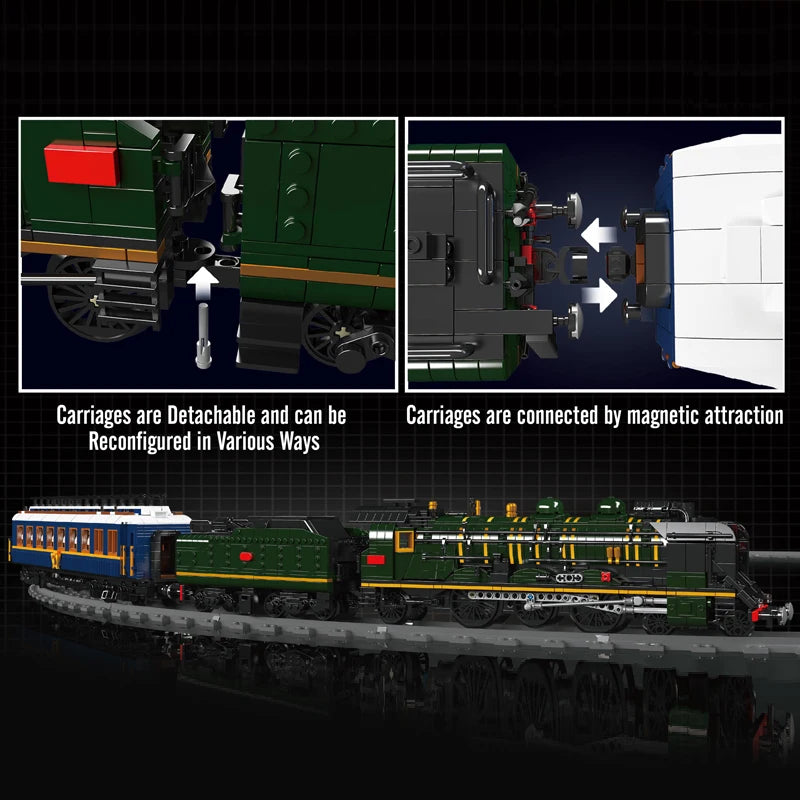 Carriages are Detachable and can be Reconfigured in Various Ways

Carriages are connected by magnetic attraction