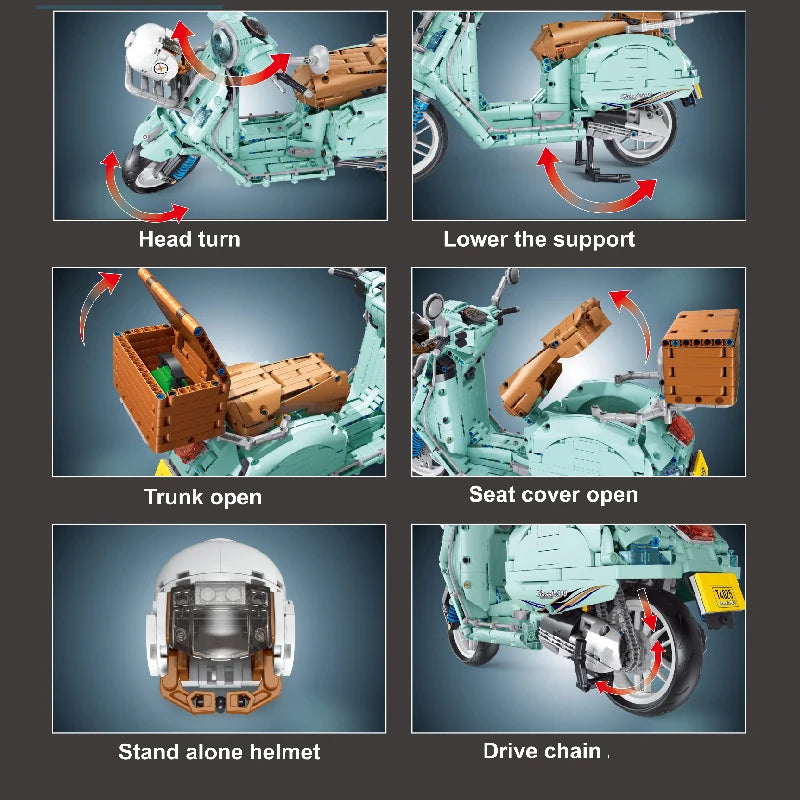 Head turn

Lower the support

Trunk open

Seat cover open

Stand alone helmet

Drive chain .