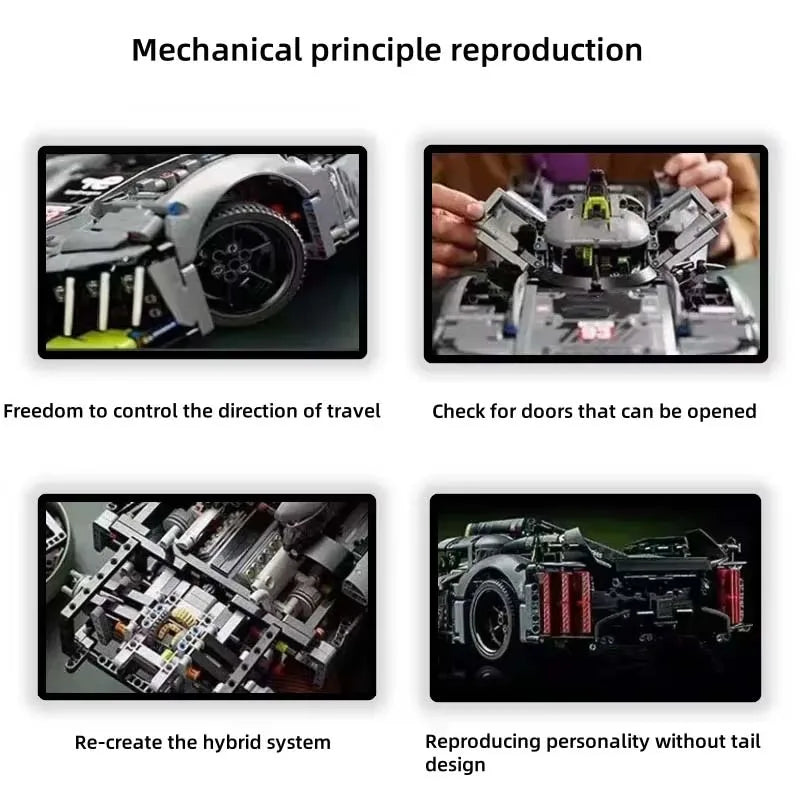 Mechanical principle reproduction

Freedom to control the direction of travel

Check for doors that can be opened

Re-create the hybrid system

Reproducing personality without tail design