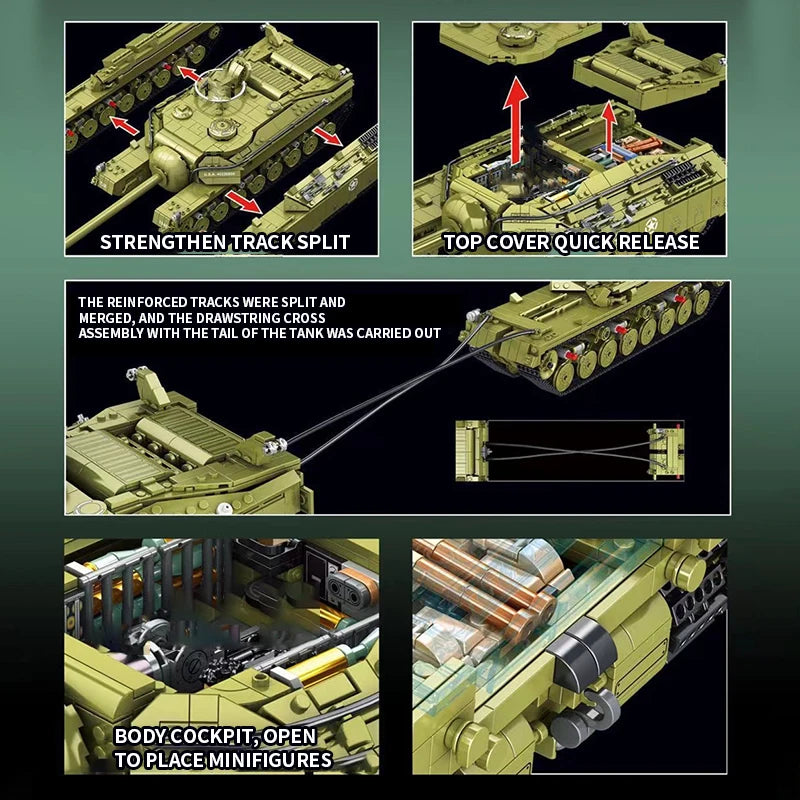 STRENGTHEN TRACK SPLIT

TOP COVER QUICK RELEASE

THE REINFORCED TRACKS WERE SPLIT AND MERGED, AND THE DRAWSTRING CROSS ASSEMBLY WITH THE TAIL OF THE TANK WAS CARRIED OUT

BODY COCKPIT, OPEN TO PLACE MINIFIGURES