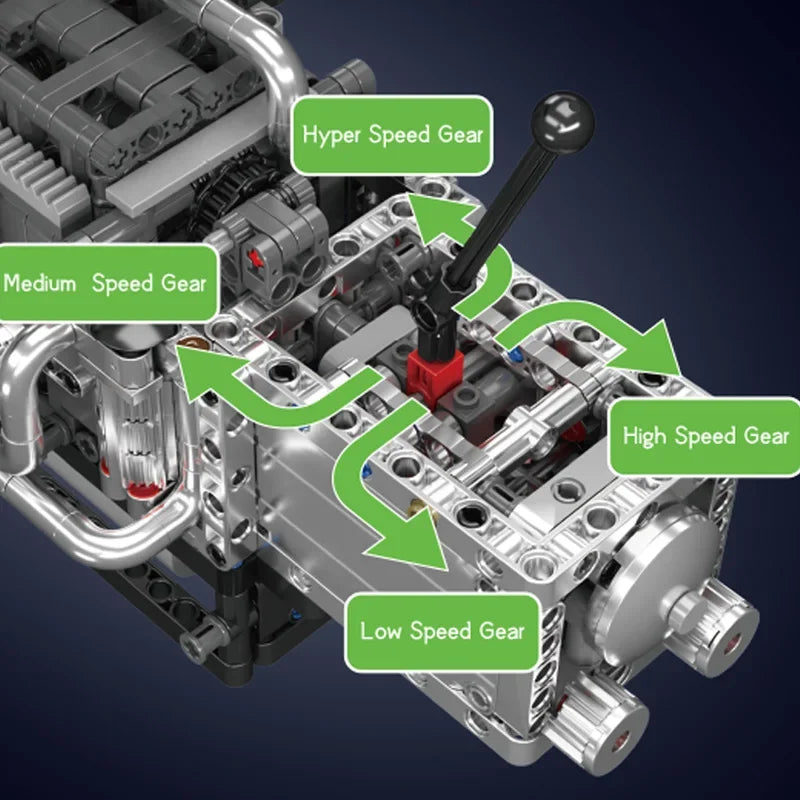 Hyper Speed Gear

Medium Speed Gear

High Speed Gear

Low Speed Gear