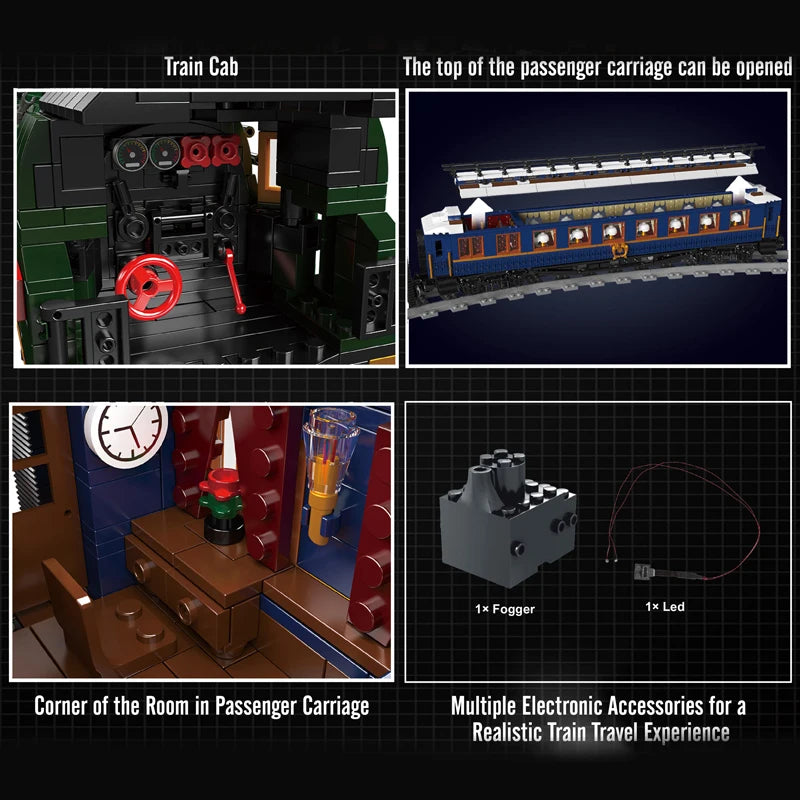 Train Cab

The top of the passenger carriage can be opened

1× Fogger

1× Led

Corner of the Room in Passenger Carriage

Multiple Electronic Accessories for a Realistic Train Travel Experience