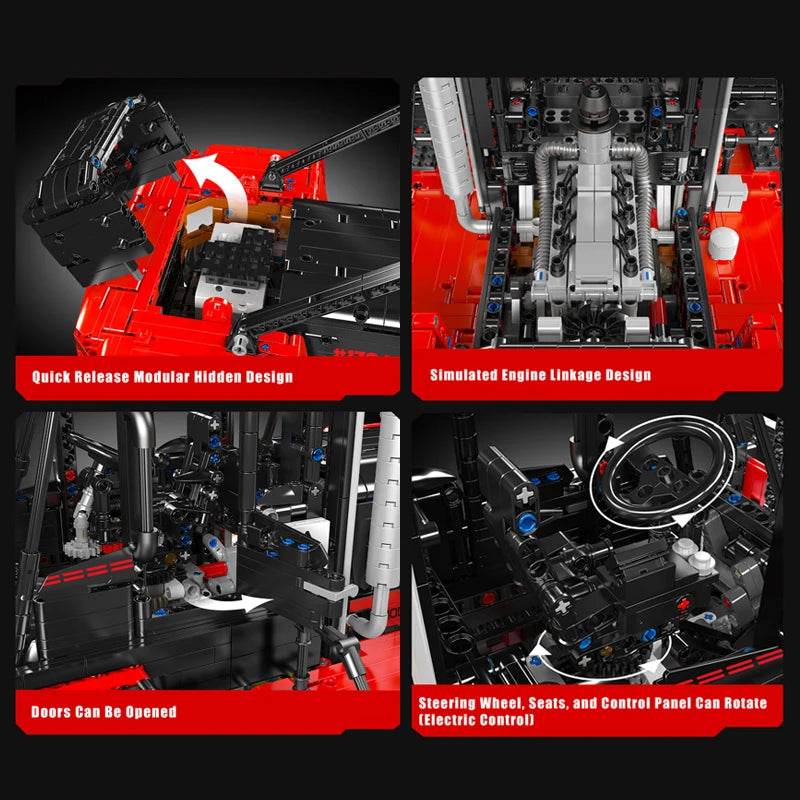 Quick Release Modular Hidden Design

Simulated Engine Linkage Design

Doors Can Be Opened

Steering Wheel, Seats, and Control Panel Can Rotate (Electric Control)