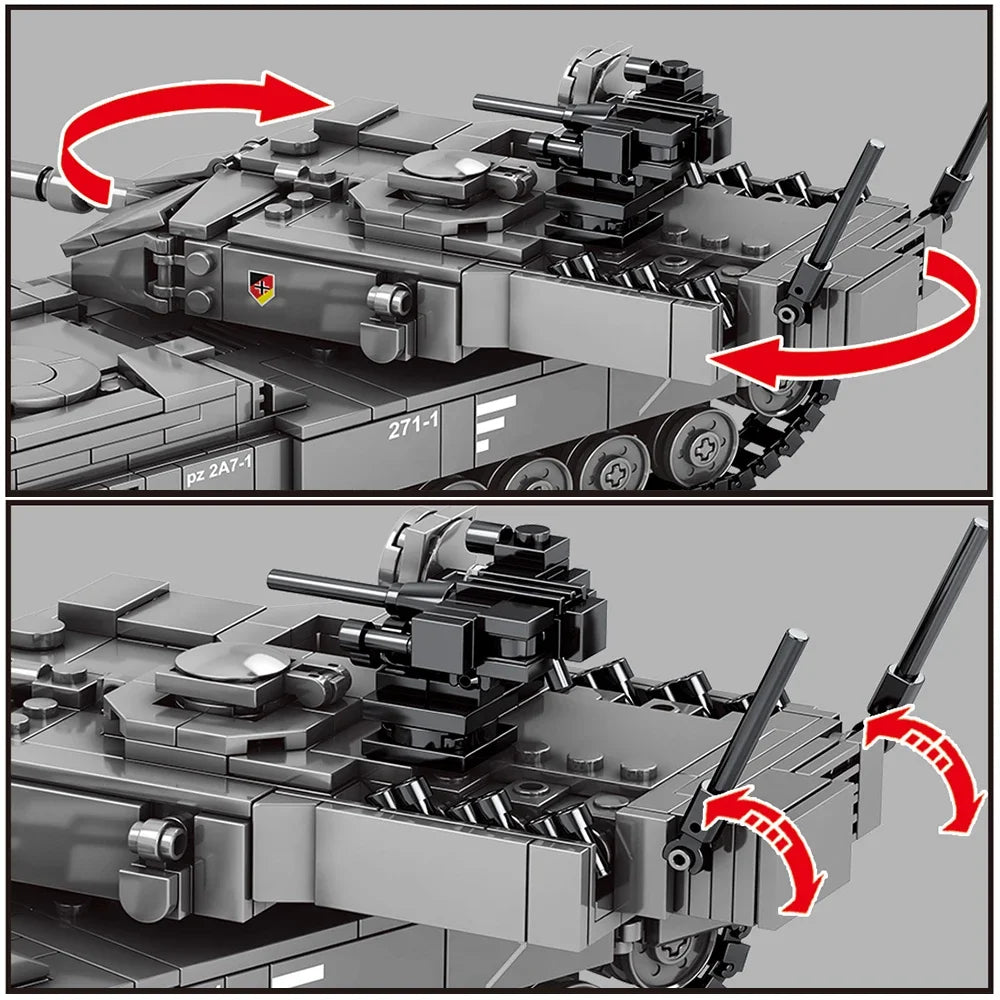 271-1

pz 2A7-1