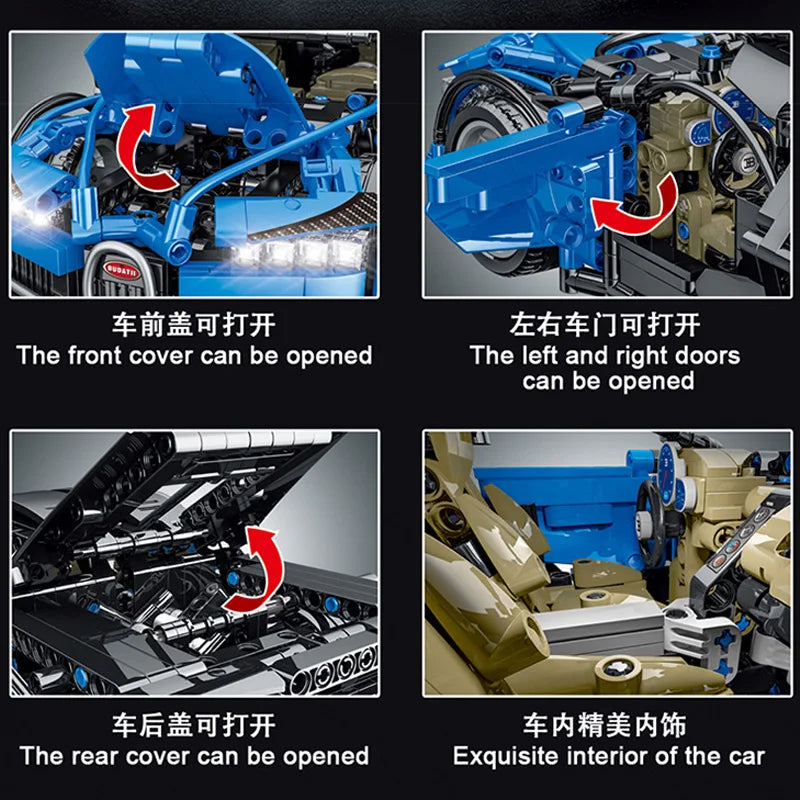 BUGATTI

车前盖可打开
The front cover can be opened

左右车门可打开
The left and right doors can be opened

车后盖可打开
The rear cover can be opened

车内精美内饰
Exquisite interior of the car