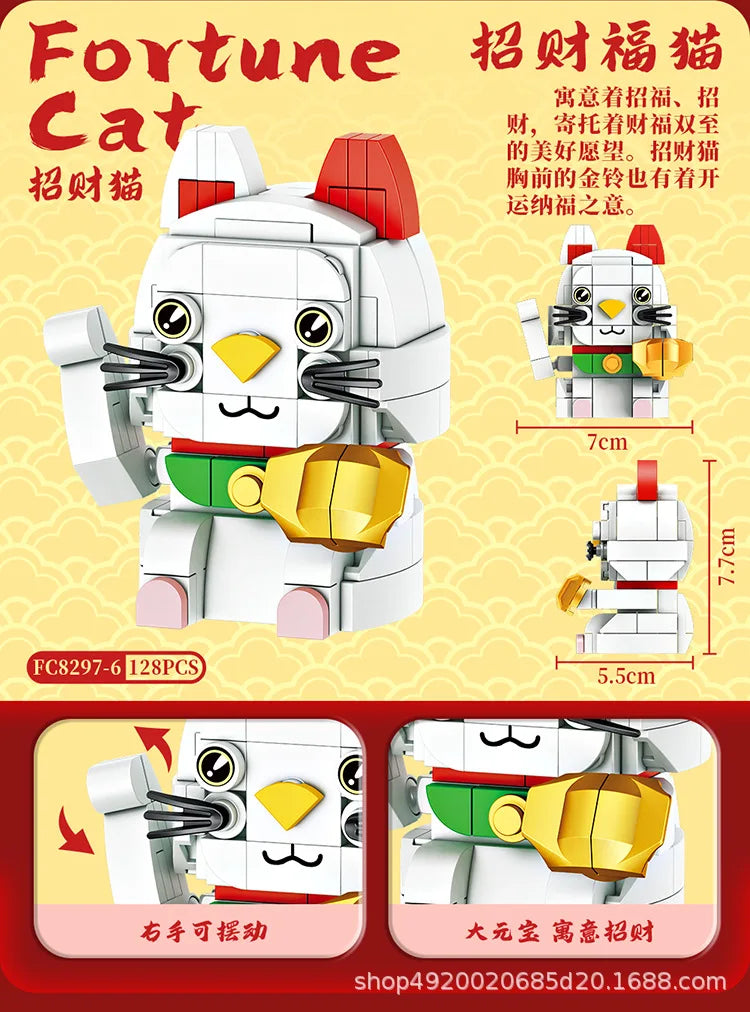 Fortune Cat
招财猫

招财福猫

寓意着招福、招财，寄托着财福双至的美好愿望。招财猫胸前的金铃也有着开运纳福之意。

7cm

7.7cm

5.5cm

FC8297-6 128PCS

右手可摆动

大元宝 寓意招财

shop4920020685d20.1688.com