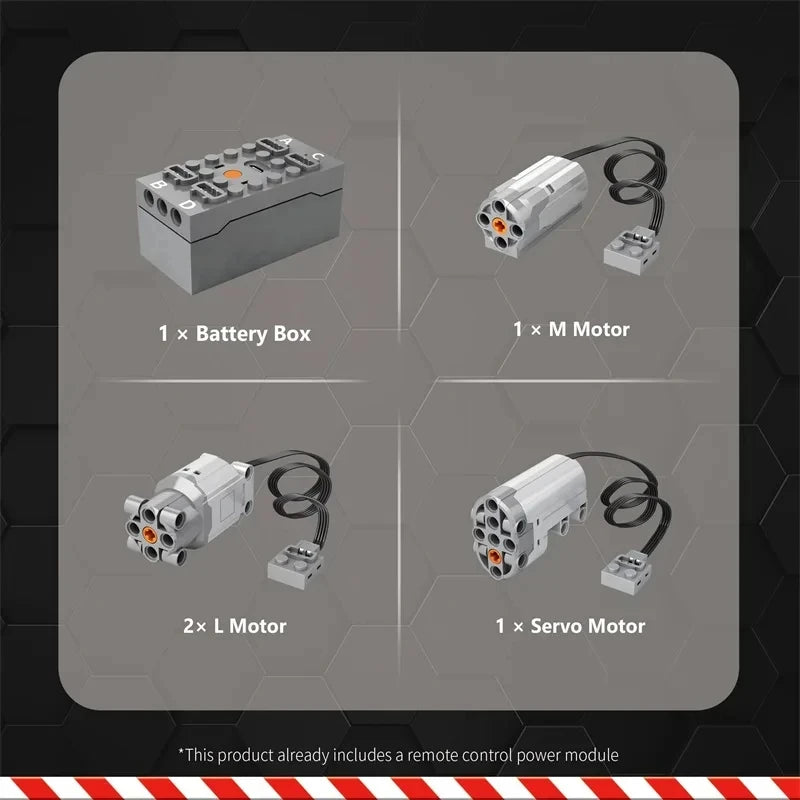 A
C
B
D
1 × Battery Box

1 × M Motor

2× L Motor

1 × Servo Motor

*This product already includes a remote control power module