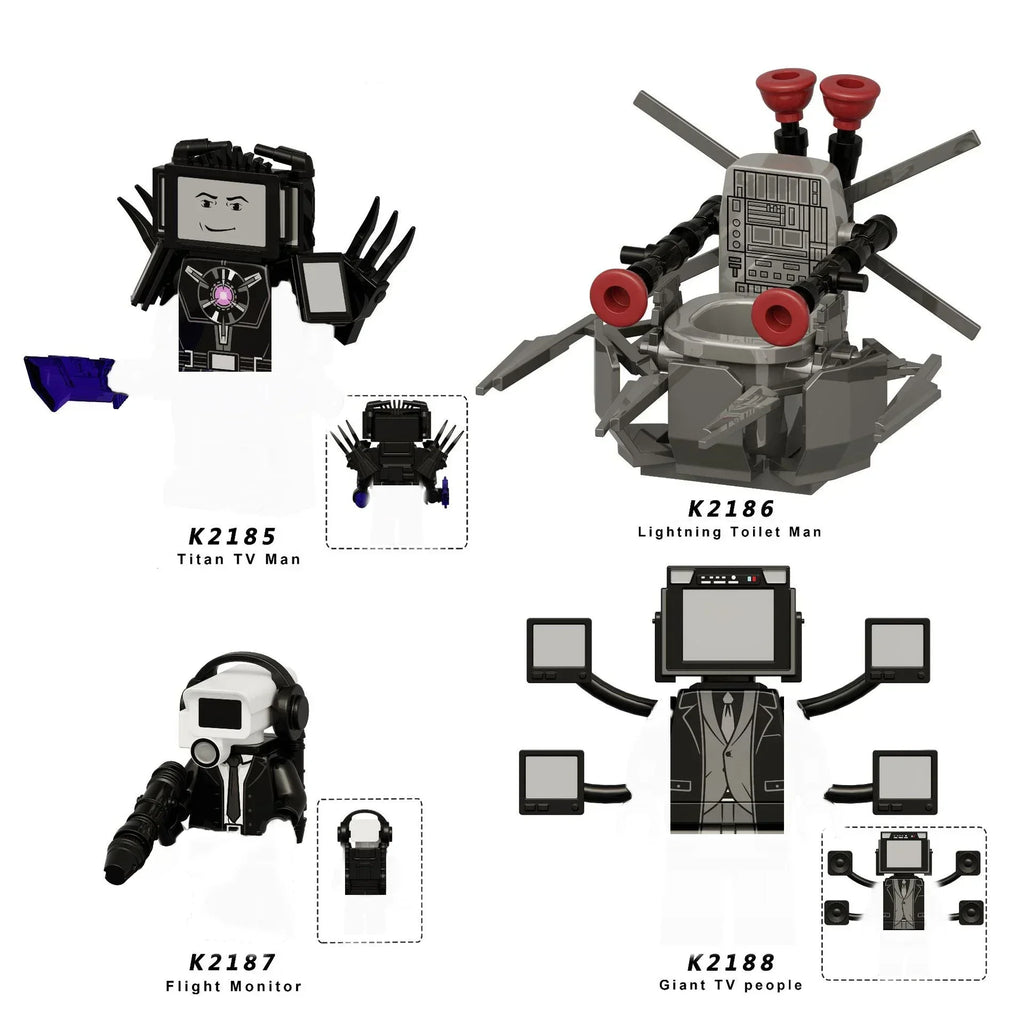 K2185
Titan TV Man

K2186
Lightning Toilet Man

K2187
Flight Monitor

K2188
Giant TV people