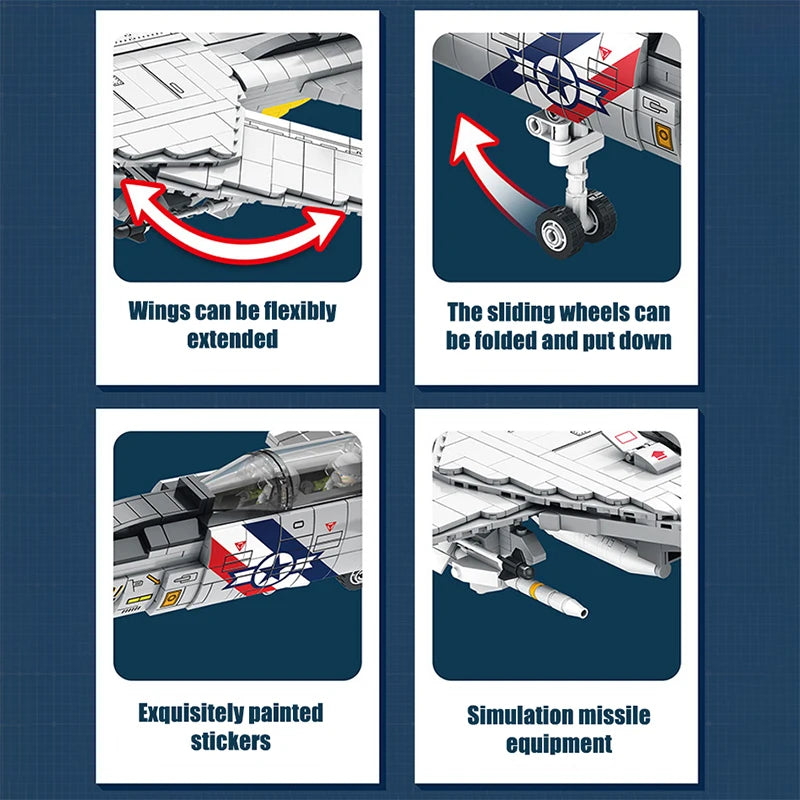 Wings can be flexibly extended

The sliding wheels can be folded and put down

Exquisitely painted stickers

Simulation missile equipment