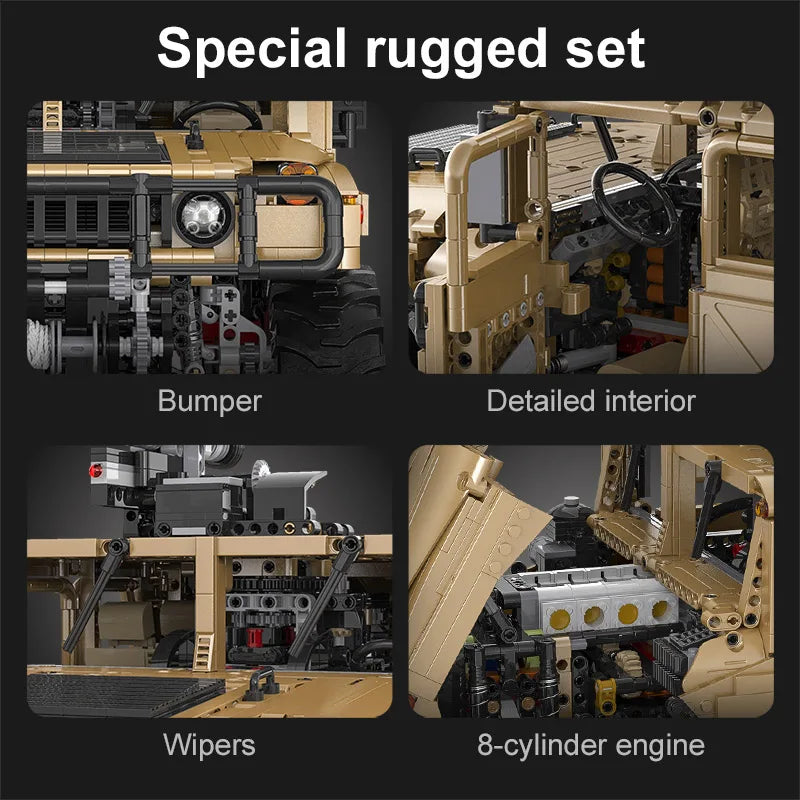 Special rugged set

Bumper

Detailed interior

Wipers

8-cylinder engine