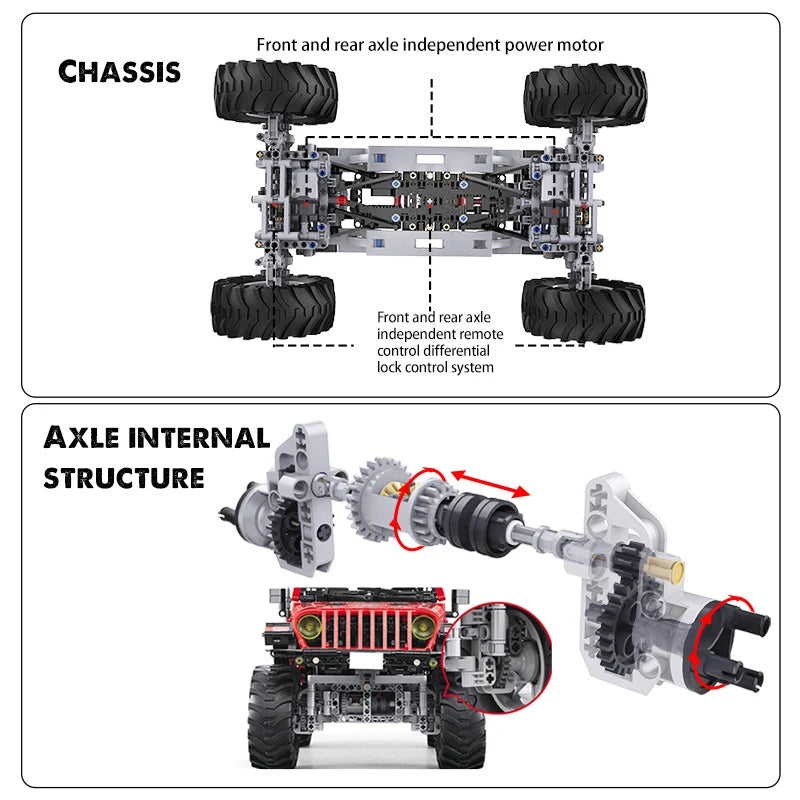 CHASSIS

Front and rear axle independent power motor

Front and rear axle independent remote control differential lock control system

AXLE INTERNAL STRUCTURE